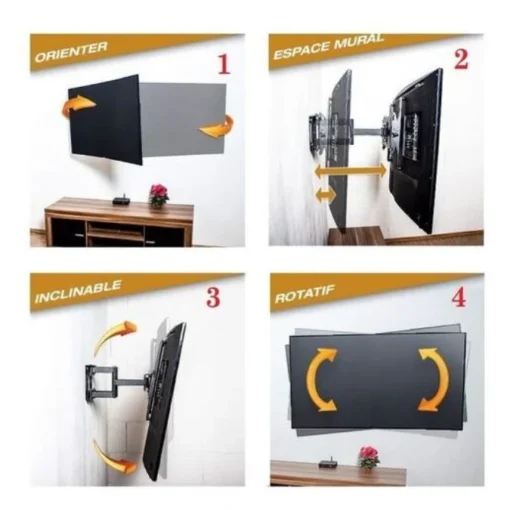 ORIENTER
1

ESPACE MURAL
2

INCLINABLE
3

ROTATIF
4