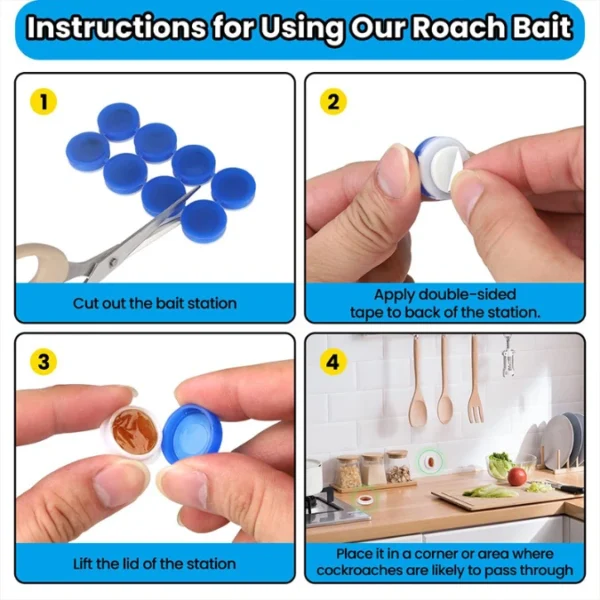 Instructions for Using Our Roach Bait

1

Cut out the bait station

2

Apply double-sided tape to back of the station.

3

Lift the lid of the station

4

Place it in a corner or area where cockroaches are likely to pass through